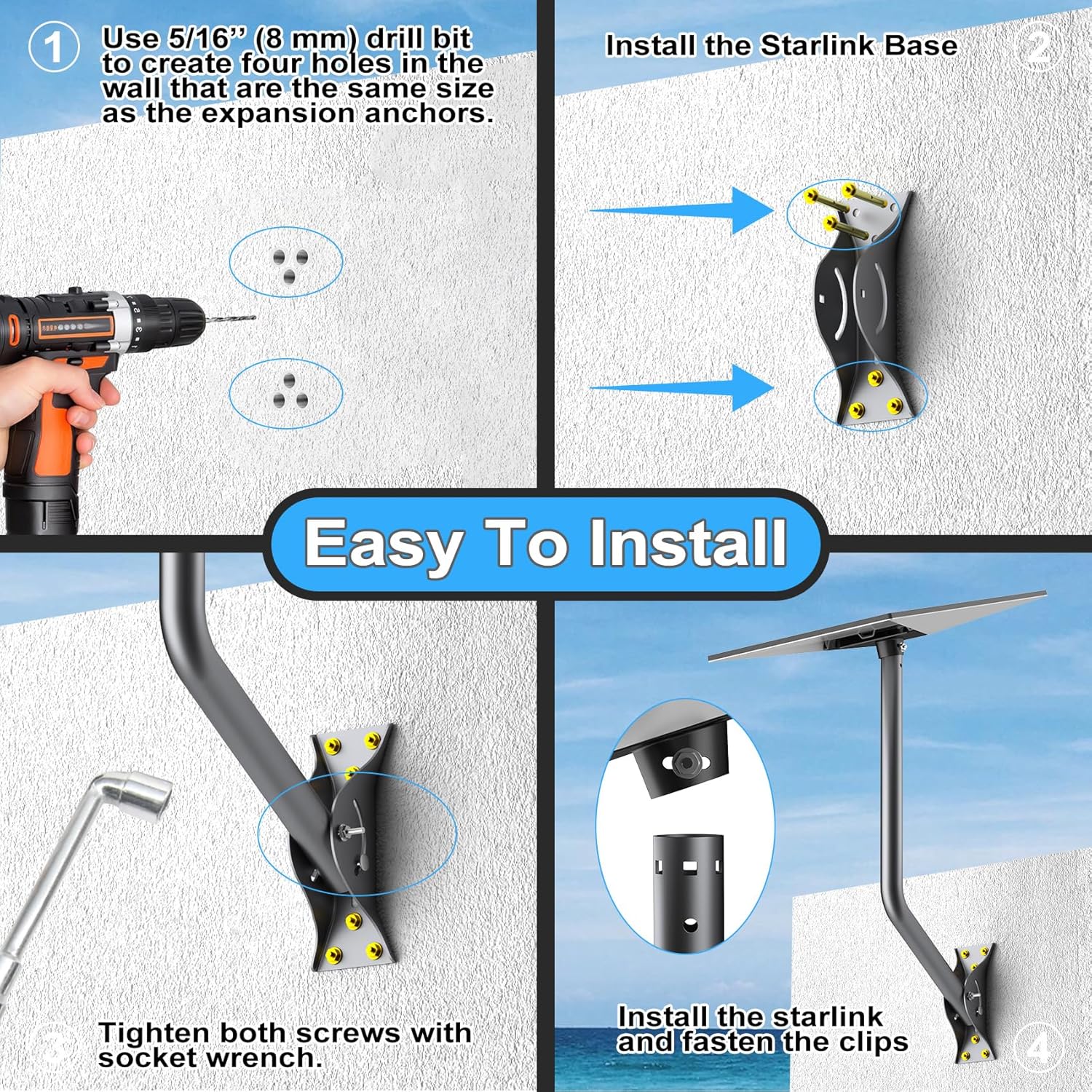 1 Use 5/16'' (8 mm) drill bit to create four holes in the wall that are the same size as the expansion anchors.

Install the Starlink Base 2

Easy To Install

3 Tighten both screws with socket wrench.

Install the starlink and fasten the clips 4